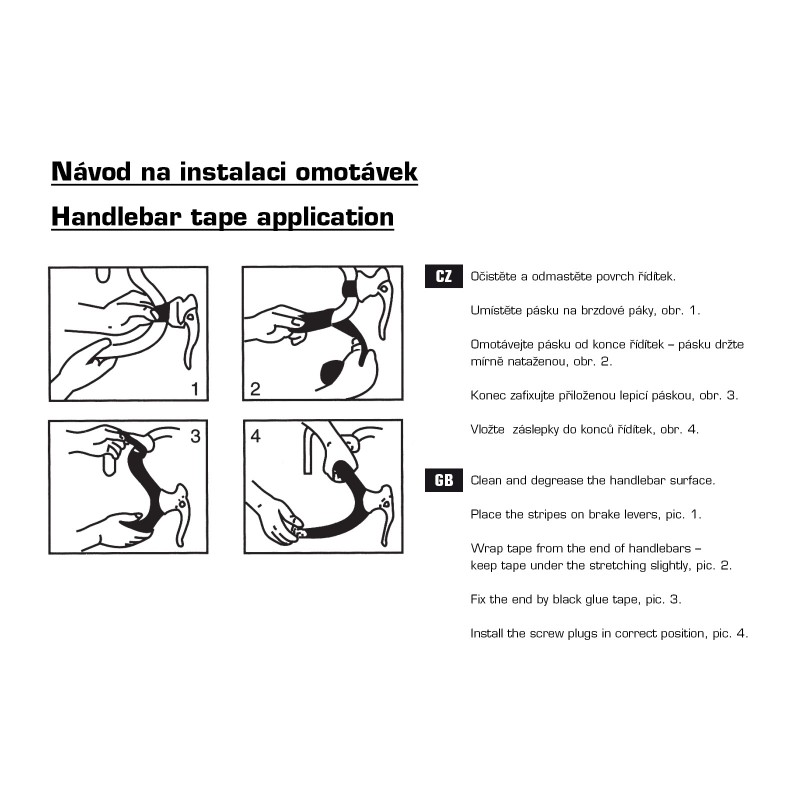 Návod na instalaci omotávek

Handlebar tape application

1

2

3

4

CZ Očistěte a odmastěte povrch řídítek.

Umístěte pásku na brzdové páky, obr. 1.

Omotávejte pásku od konce řídítek – pásku držte mírně nataženou, obr. 2.

Konec zafixujte přiloženou lepicí páskou, obr. 3.

Vložte záslepky do konců řídítek, obr. 4.

GB Clean and degrease the handlebar surface.

Place the stripes on brake levers, pic. 1.

Wrap tape from the end of handlebars – keep tape under the stretching slightly, pic. 2.

Fix the end by black glue tape, pic. 3.

Install the screw plugs in correct position, pic. 4.